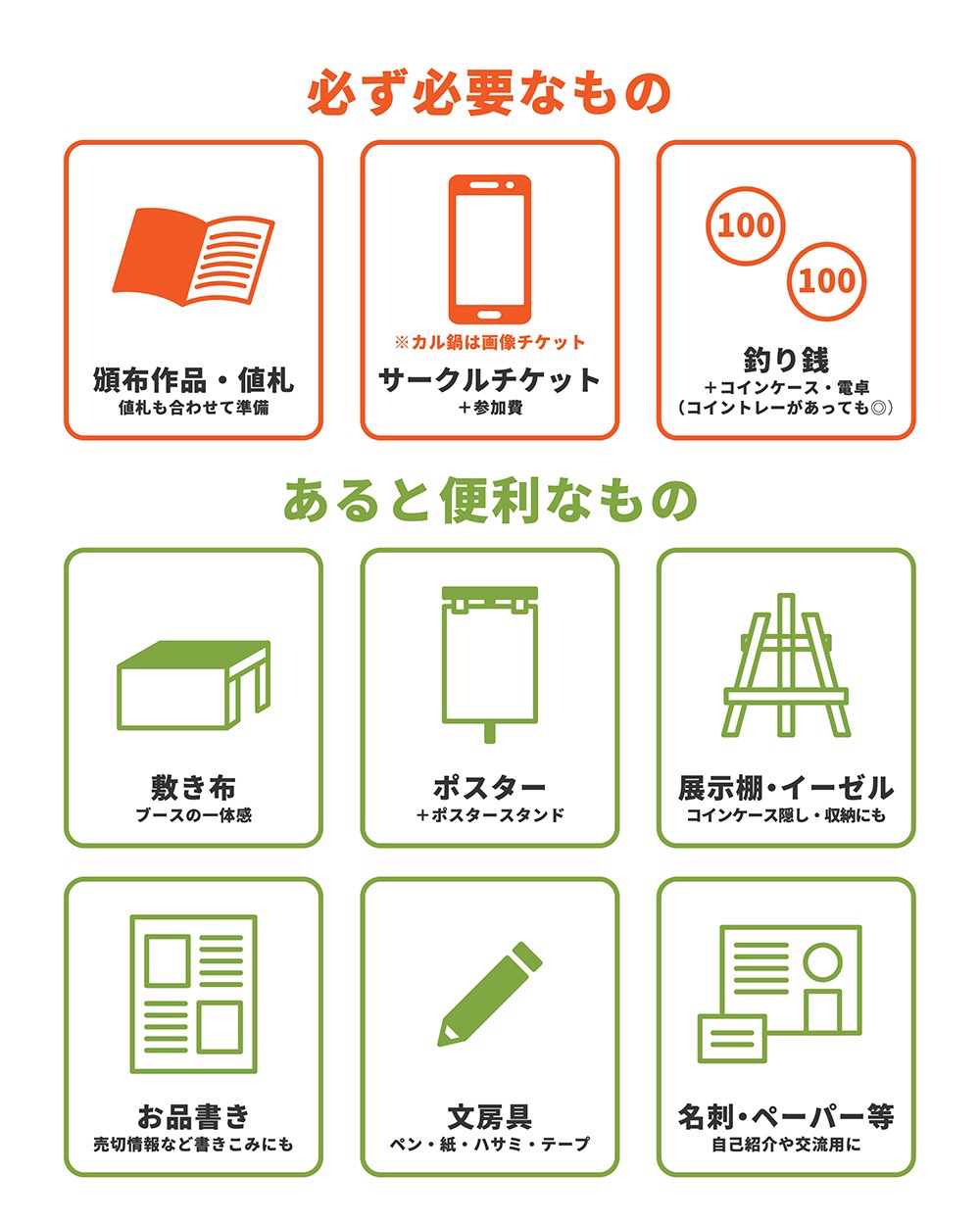 必ず必要なもの

頒布作品・値札
値札も合わせて準備

※カル鍋は画像チケット
サークルチケット
+参加費

100

100

釣り銭
+コインケース・電卓
(コイントレーがあっても◎)

あると便利なもの

敷き布
ブースの一体感

ポスター
+ポスタースタンド

展示棚・イーゼル
コインケース隠し・収納にも

お品書き
売切情報など書きこみにも

文房具
ペン・紙・ハサミ・テープ

名刺・ペーパー等
自己紹介や交流用に